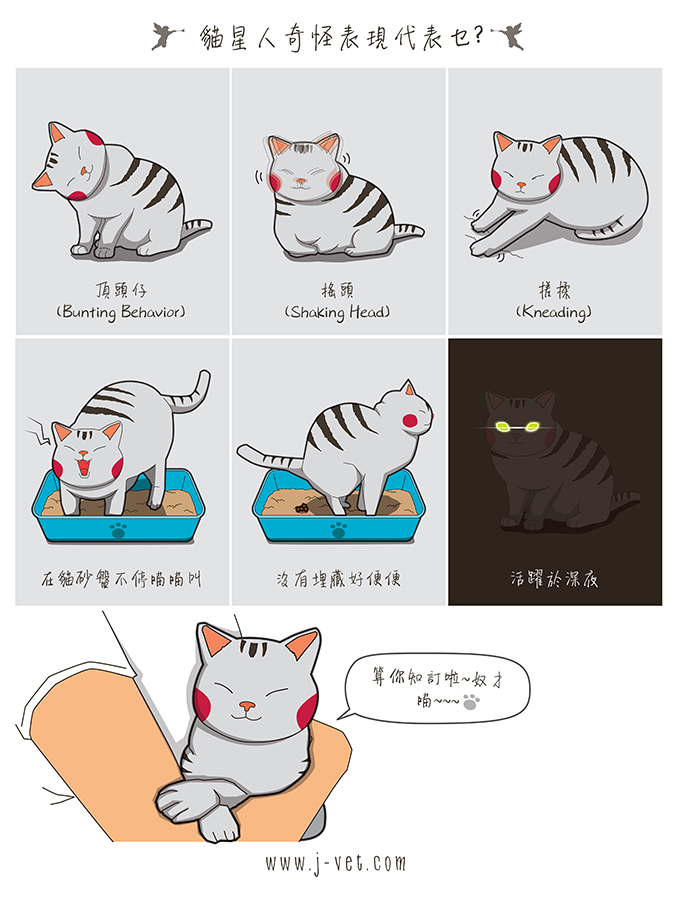 貓星人奇怪表現代表乜?

頂頭仔
(Bunting Behavior)

搖頭
(Shaking Head)

搓揉
(Kneading)

在貓砂盤不停喵喵叫

沒有埋藏好便便

活躍於深夜

算你知訂啦~奴才
喵~~~

www.j-vet.com